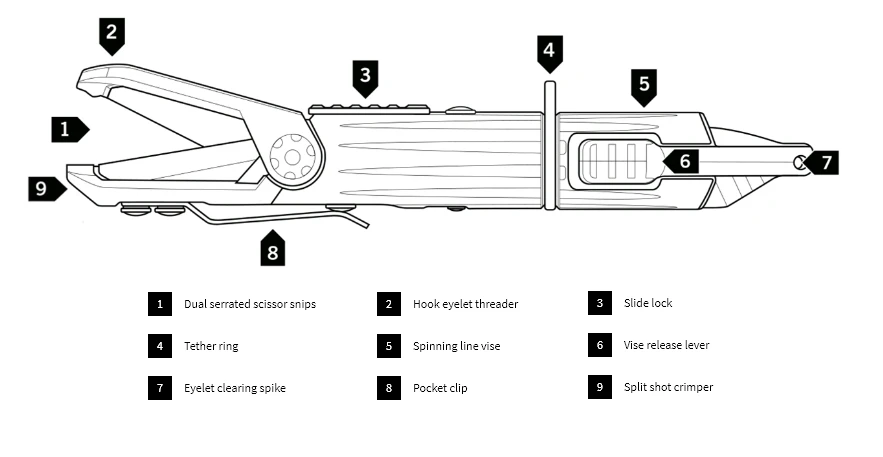 2

3

4

5

1

6

7

9

8

1 Dual serrated scissor snips
2 Hook eyelet threader
3 Slide lock
4 Tether ring
5 Spinning line vise
6 Vise release lever
7 Eyelet clearing spike
8 Pocket clip
9 Split shot crimper